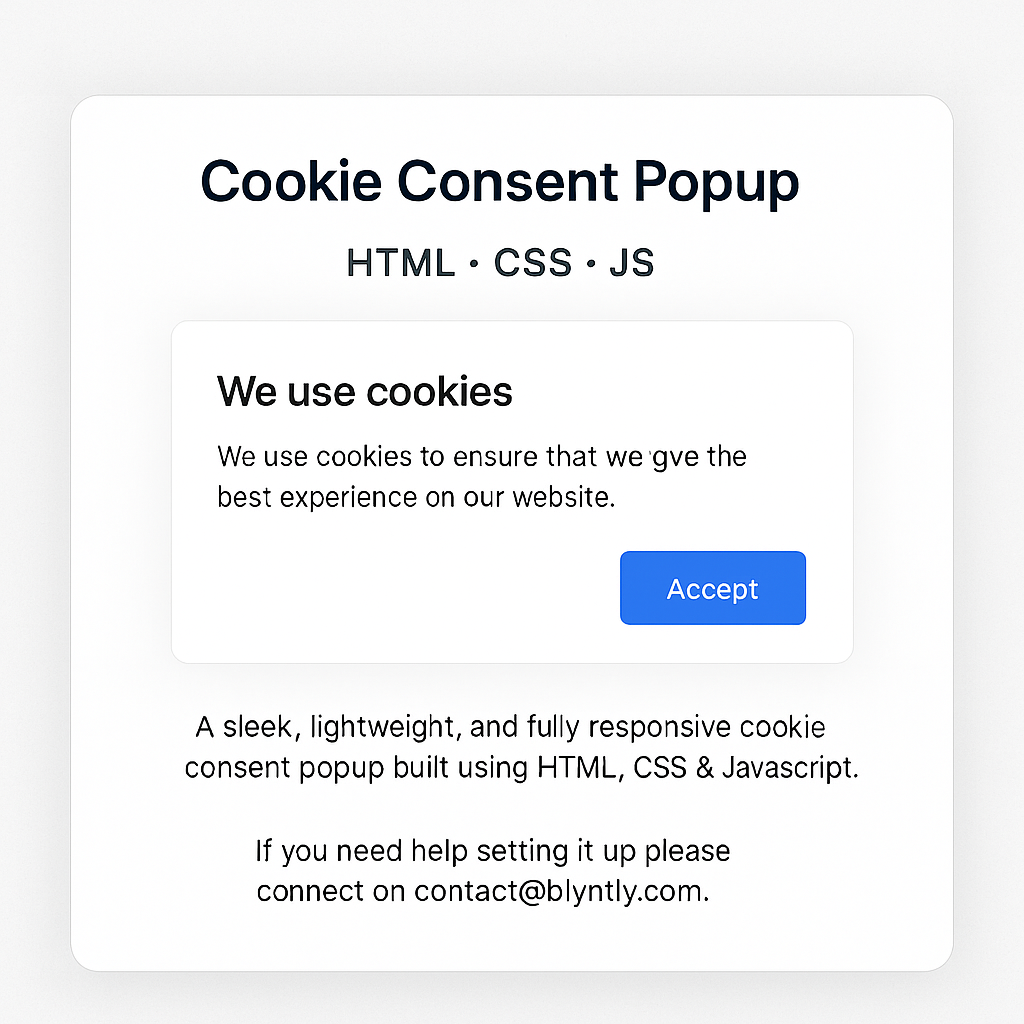 Cookie Consent Popup

HTML · CSS · JS

We use cookies

We use cookies to ensure that we gve the best experience on our website.

Accept

A sleek, lightweight, and fully responsive cookie consent popup built using HTML, CSS & Javascript.

If you need help setting it up please connect on contact@blyntly.com.